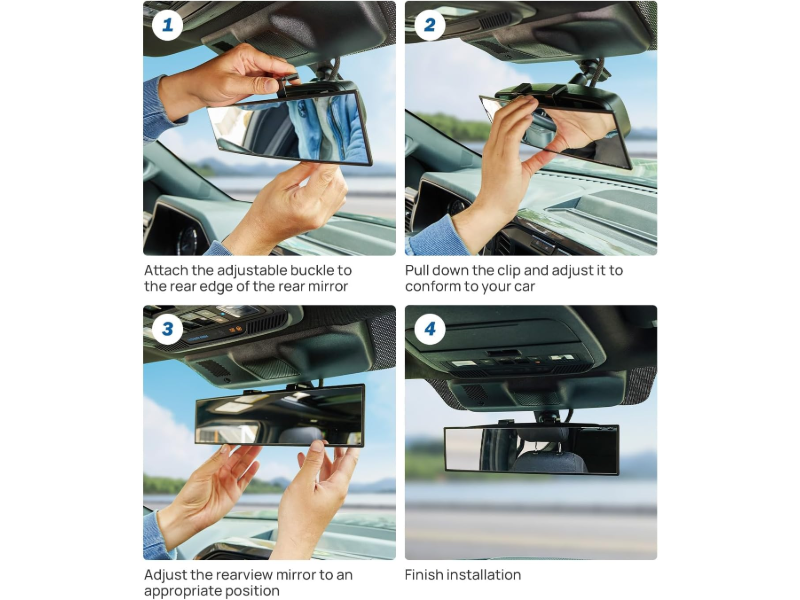 1

Attach the adjustable buckle to the rear edge of the rear mirror

2

Pull down the clip and adjust it to conform to your car

3

Adjust the rearview mirror to an appropriate position

4

Finish installation