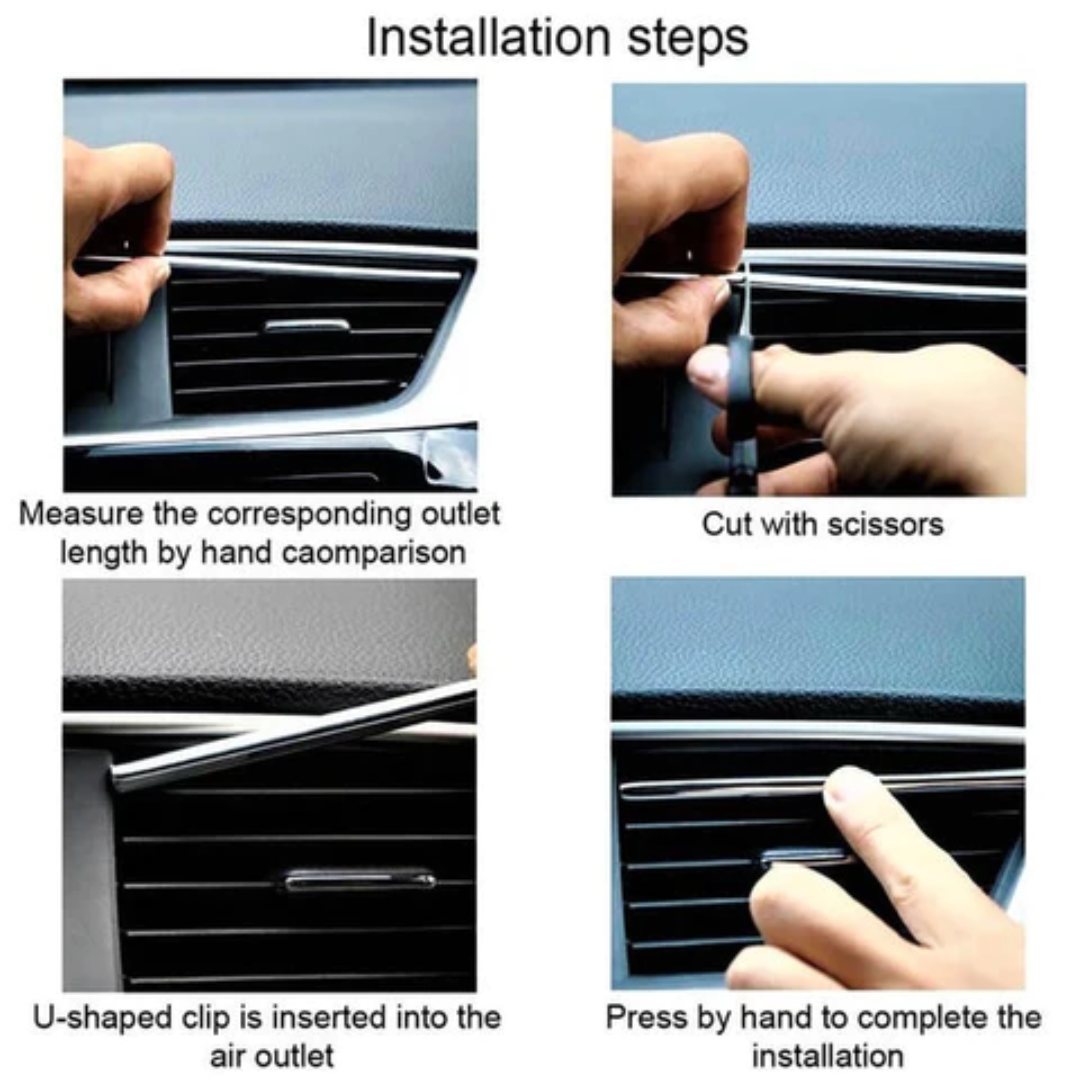 Installation steps

Measure the corresponding outlet length by hand caomparison

Cut with scissors

U-shaped clip is inserted into the air outlet

Press by hand to complete the installation