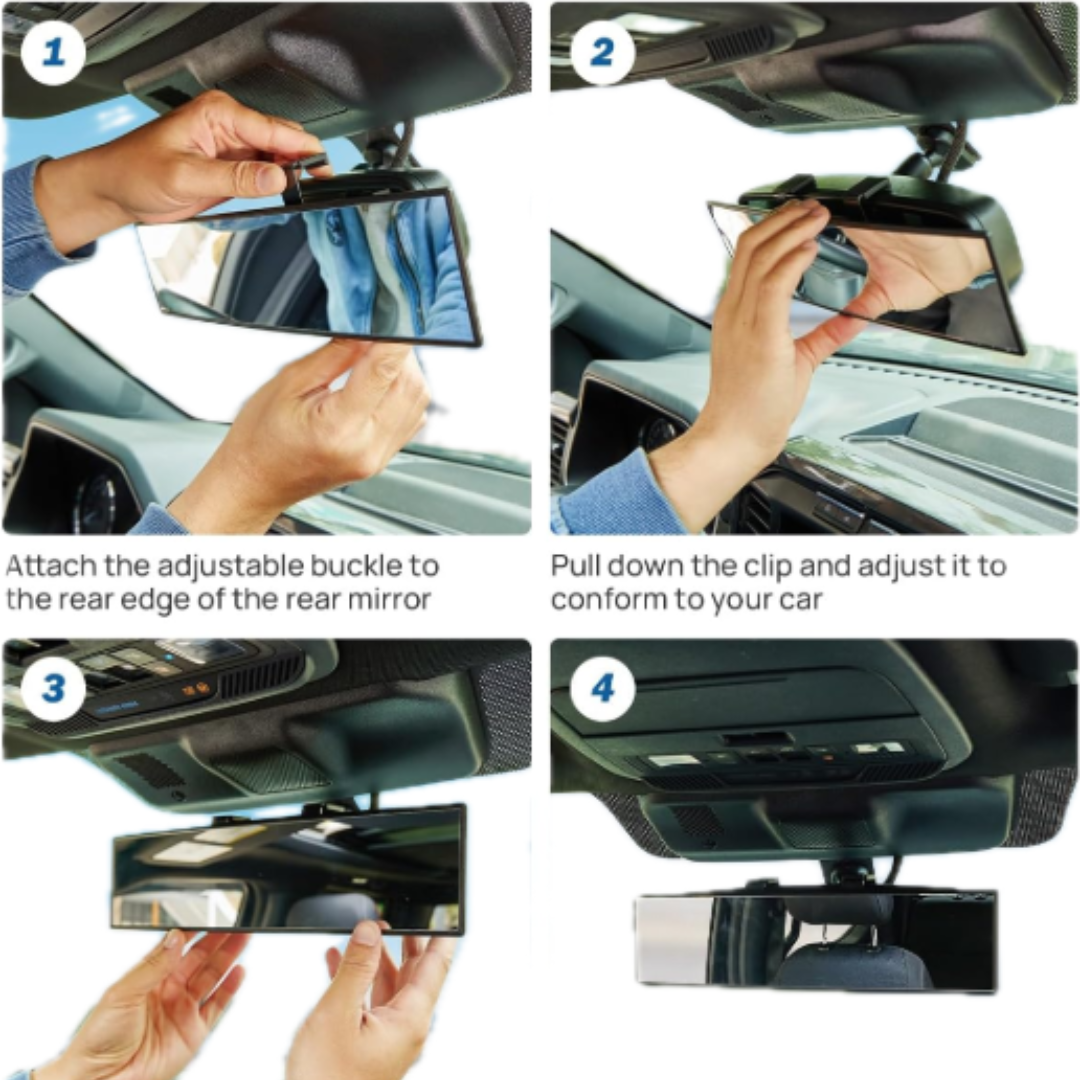 1

Attach the adjustable buckle to the rear edge of the rear mirror

2

Pull down the clip and adjust it to conform to your car

3

4